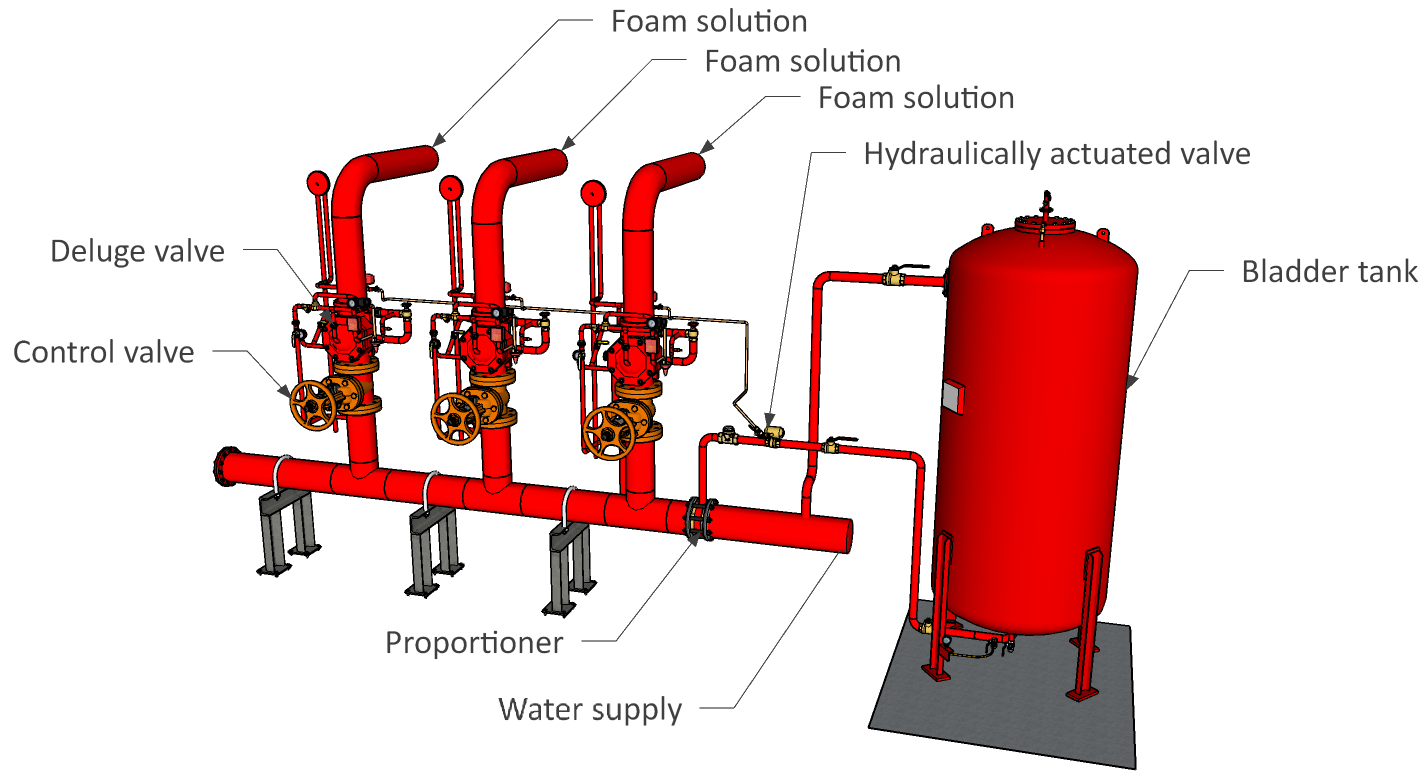 Foam solution
Foam solution
Foam solution
Hydraulically actuated valve
Deluge valve
Bladder tank
Control valve
Proportioner
Water supply